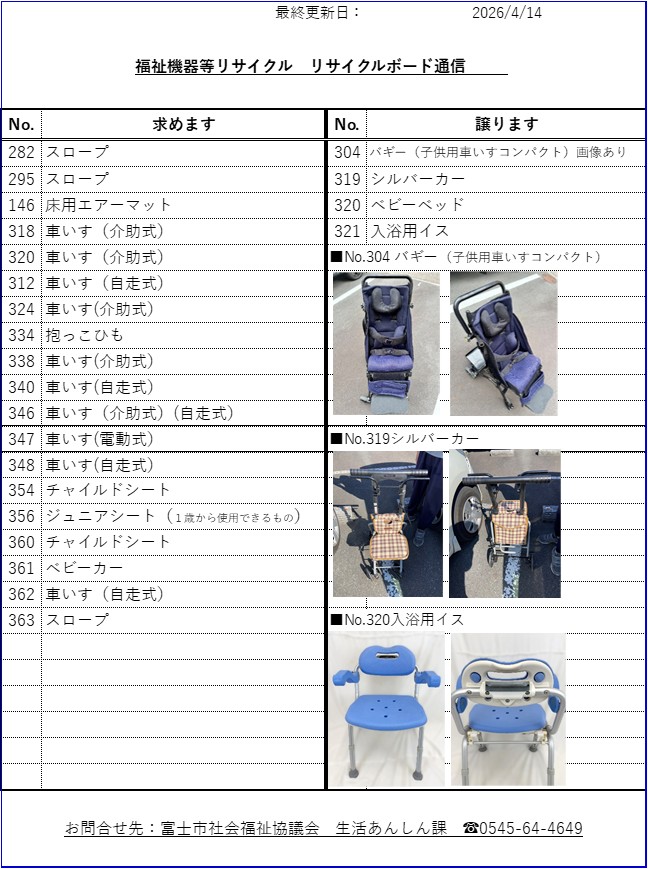 最終更新日：　2026/4/14

福祉機器等リサイクル　リサイクルボード通信

| No. | 求めます |
|---|---|
| 282 | スロープ |
| 295 | スロープ |
| 146 | 床用エアーマット |
| 318 | 車いす（介助式） |
| 320 | 車いす（介助式） |
| 312 | 車いす（自走式） |
| 324 | 車いす(介助式) |
| 334 | 抱っこひも |
| 338 | 車いす(介助式) |
| 340 | 車いす(自走式) |
| 346 | 車いす（介助式）(自走式) |
| 347 | 車いす(電動式) |
| 348 | 車いす(自走式) |
| 354 | チャイルドシート |
| 356 | ジュニアシート（1歳から使用できるもの） |
| 360 | チャイルドシート |
| 361 | ベビーカー |
| 362 | 車いす（自走式） |
| 363 | スロープ |

| No. | 譲ります |
|---|---|
| 304 | バギー（子供用車いすコンパクト）画像あり |
| 319 | シルバーカー |
| 320 | ベビーベッド |
| 321 | 入浴用イス |

■No.304 バギー（子供用車いすコンパクト）

■No.319シルバーカー

■No.320入浴用イス

お問合せ先：富士市社会福祉協議会　生活あんしん課　☎0545-64-4649