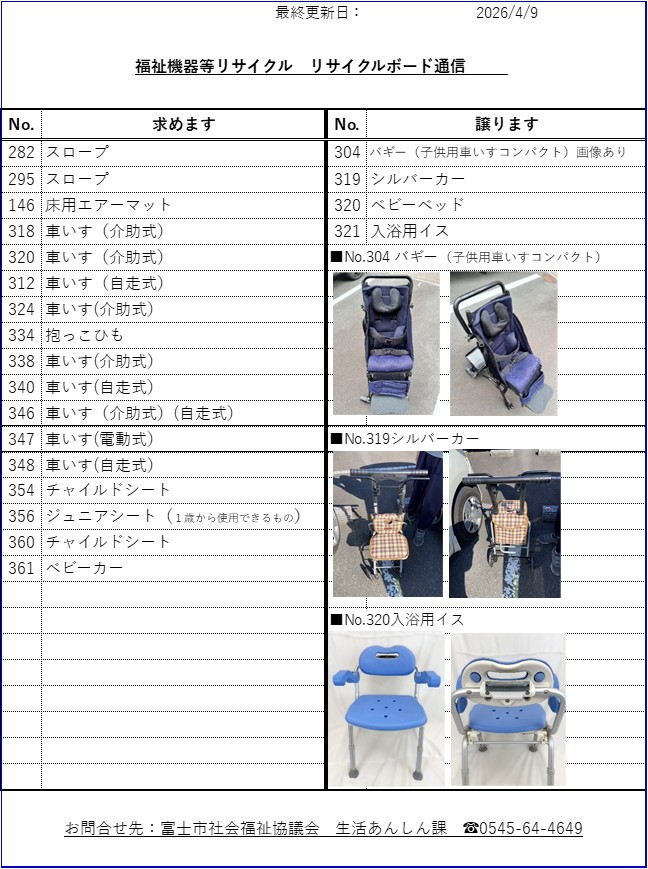 最終更新日：　　2026/4/9

福祉機器等リサイクル　リサイクルボード通信

| No. | 求めます |
|---|---|
| 282 | スロープ |
| 295 | スロープ |
| 146 | 床用エアーマット |
| 318 | 車いす（介助式） |
| 320 | 車いす（介助式） |
| 312 | 車いす（自走式） |
| 324 | 車いす(介助式) |
| 334 | 抱っこひも |
| 338 | 車いす(介助式) |
| 340 | 車いす(自走式) |
| 346 | 車いす（介助式）(自走式) |
| 347 | 車いす(電動式) |
| 348 | 車いす(自走式) |
| 354 | チャイルドシート |
| 356 | ジュニアシート（1歳から使用できるもの） |
| 360 | チャイルドシート |
| 361 | ベビーカー |

| No. | 譲ります |
|---|---|
| 304 | バギー（子供用車いすコンパクト）画像あり |
| 319 | シルバーカー |
| 320 | ベビーベッド |
| 321 | 入浴用イス |

■No.304 バギー（子供用車いすコンパクト）

■No.319シルバーカー

■No.320入浴用イス

お問合せ先：富士市社会福祉協議会　生活あんしん課　☎0545-64-4649